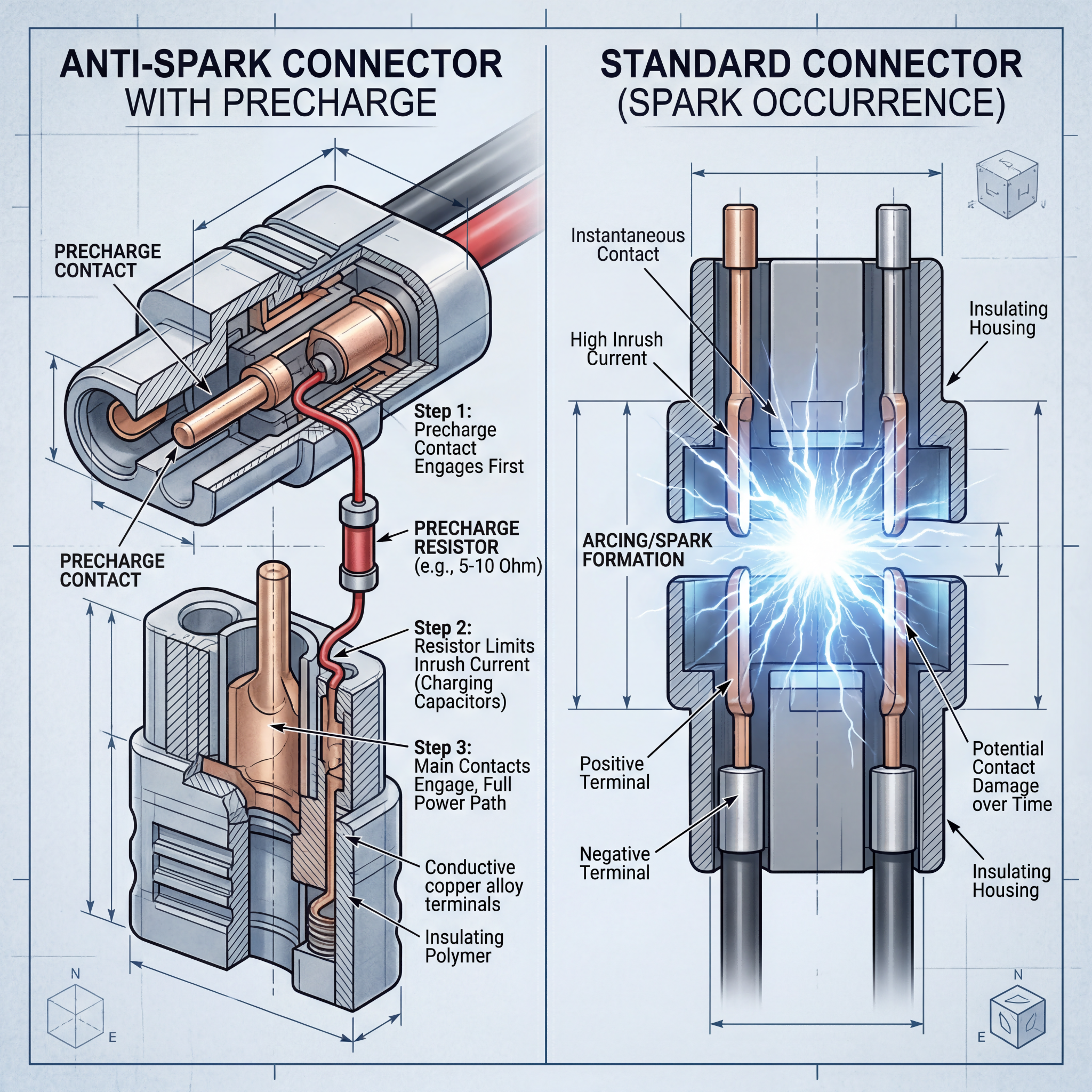 ANTI-SPARK CONNECTOR
WITH PRECHARGE

PRECHARGE CONTACT

Step 1: Precharge Contact Engages First

PRECHARGE RESISTOR (e.g., 5-10 Ohm)

PRECHARGE CONTACT

Step 2: Resistor Limits Inrush Current (Charging Capacitors)

Step 3: Main Contacts Engage, Full Power Path

Conductive copper alloy terminals

Insulating Polymer

N
E

STANDARD CONNECTOR
(SPARK OCCURRENCE)

Instantaneous Contact

High Inrush Current

Insulating Housing

ARCING/SPARK FORMATION

Positive Terminal

Negative Terminal

Potential Contact Damage over Time

Insulating Housing

N
E